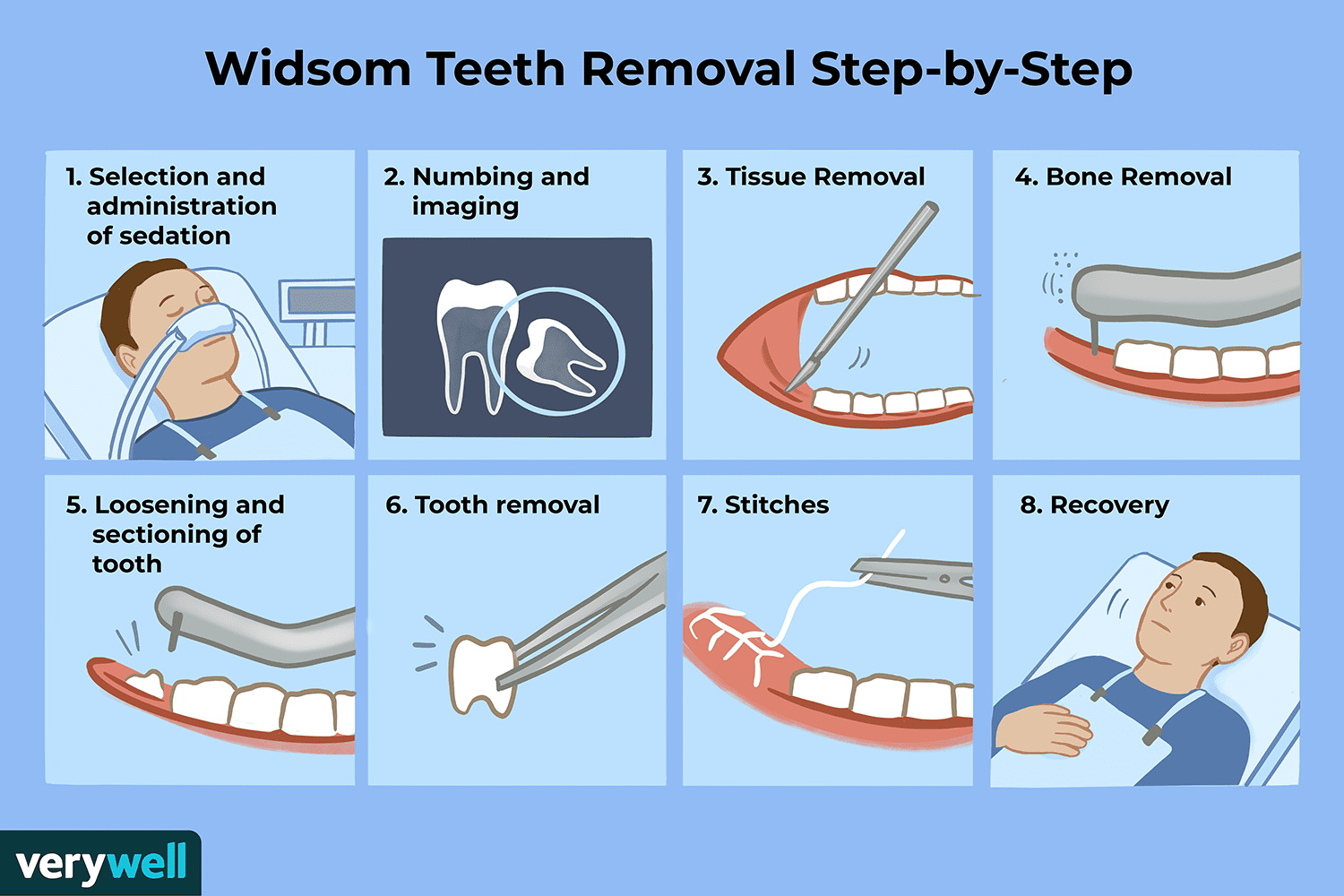 Widsom Teeth Removal Step-by-Step

1. Selection and administration of sedation

2. Numbing and imaging

3. Tissue Removal

4. Bone Removal

5. Loosening and sectioning of tooth

6. Tooth removal

7. Stitches

8. Recovery

verywell